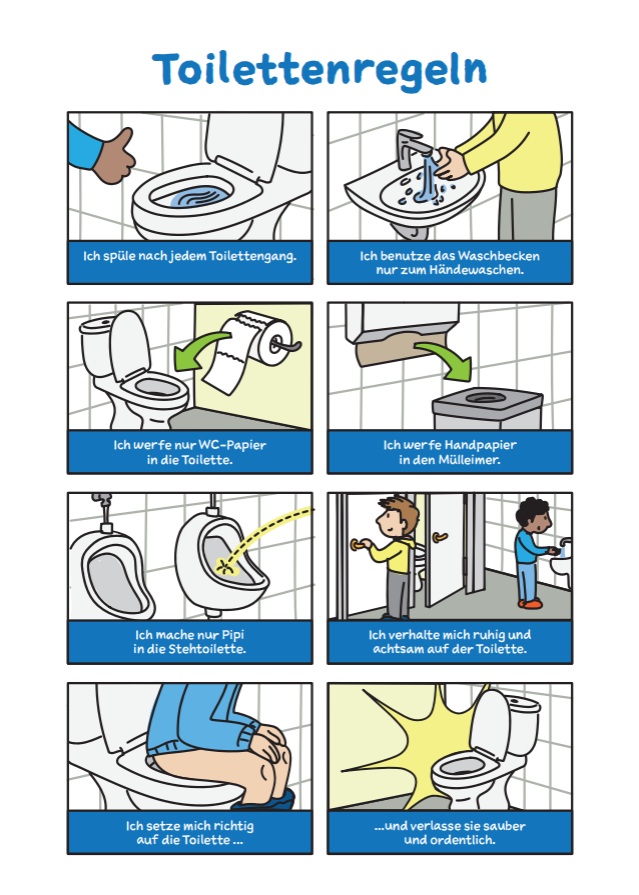 Toilettenregeln

Ich spüle nach jedem Toilettengang.

Ich benutze das Waschbecken nur zum Händewaschen.

Ich werfe nur WC-Papier in die Toilette.

Ich werfe Handpapier in den Mülleimer.

Ich mache nur Pipi in die Stehtoilette.

Ich verhalte mich ruhig und achtsam auf der Toilette.

Ich setze mich richtig auf die Toilette ...

...und verlasse sie sauber und ordentlich.